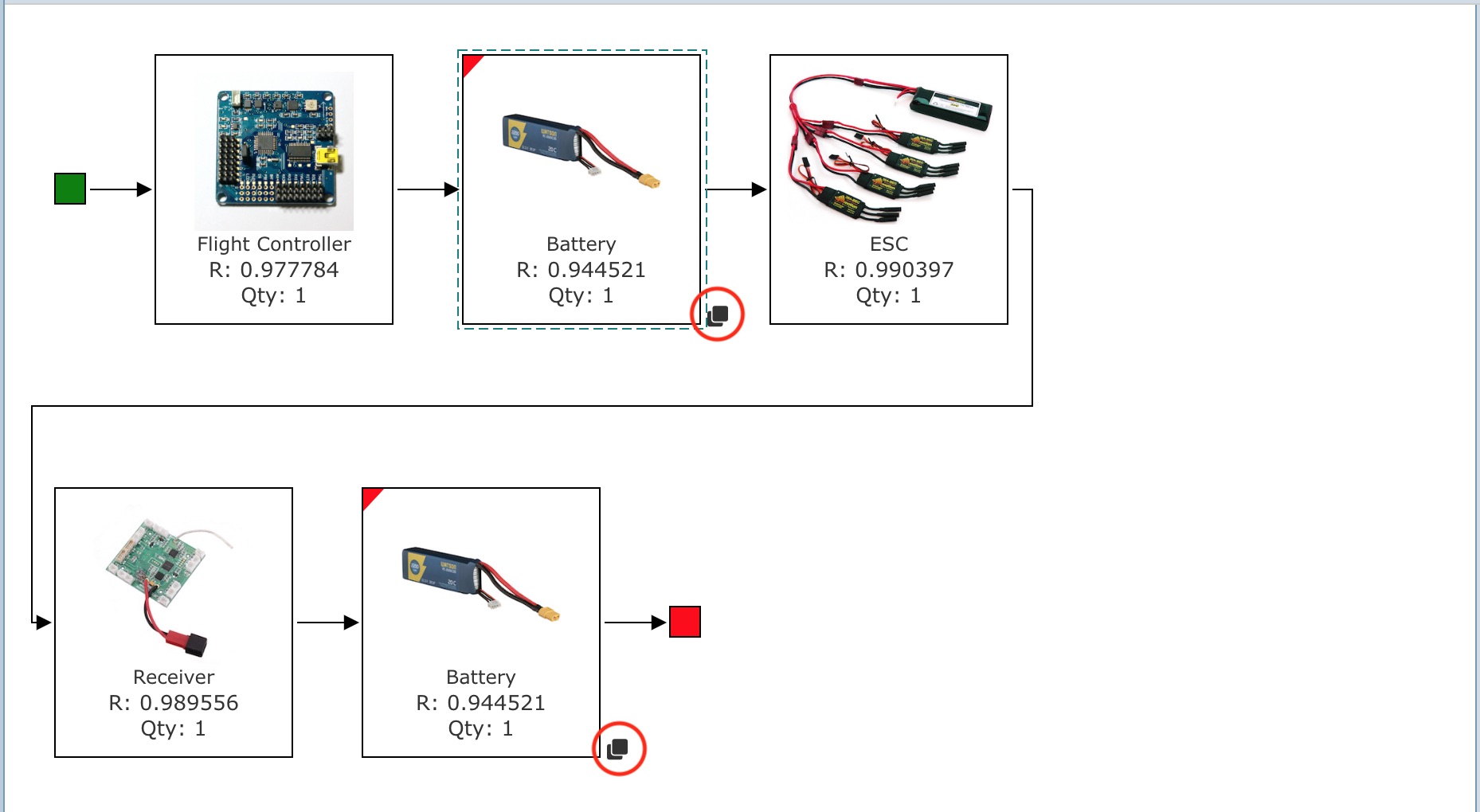 Flight Controller
R: 0.977784
Qty: 1

Battery
R: 0.944521
Qty: 1

ESC
R: 0.990397
Qty: 1

Receiver
R: 0.989556
Qty: 1

Battery
R: 0.944521
Qty: 1